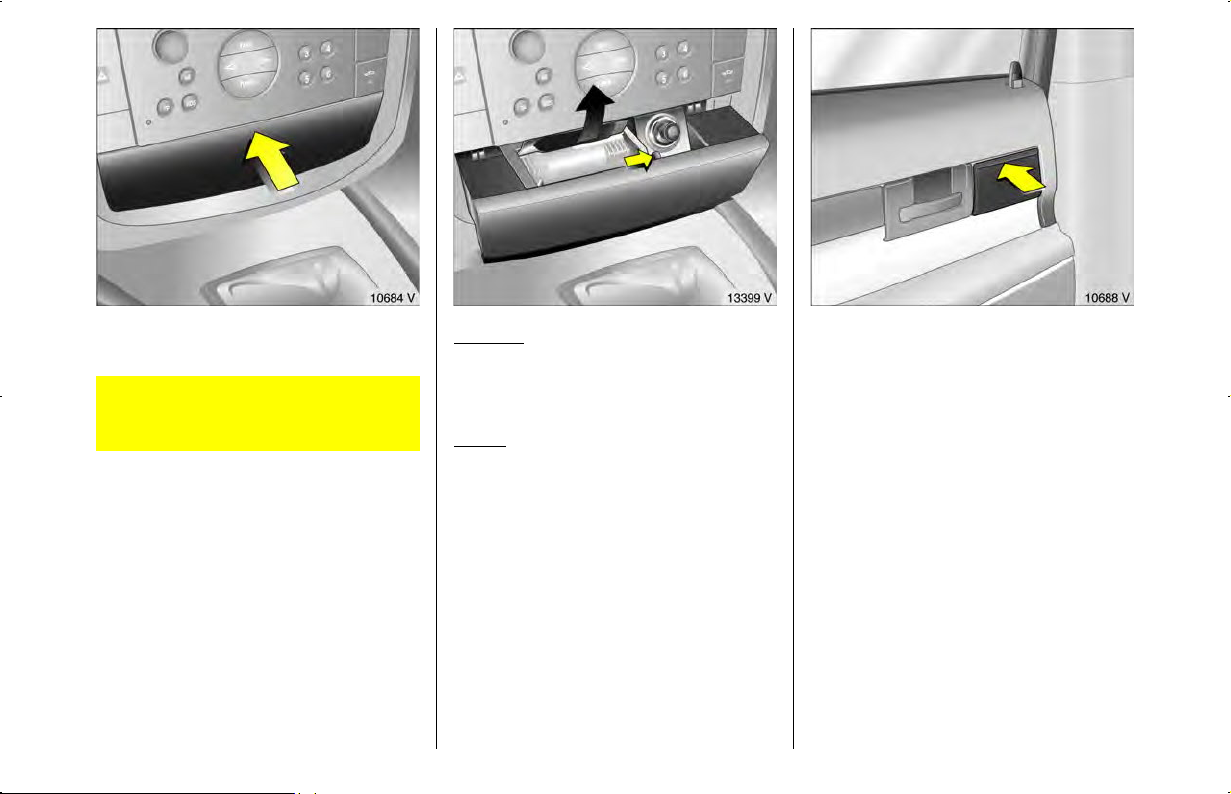 10684 V

13399 V

10688 V