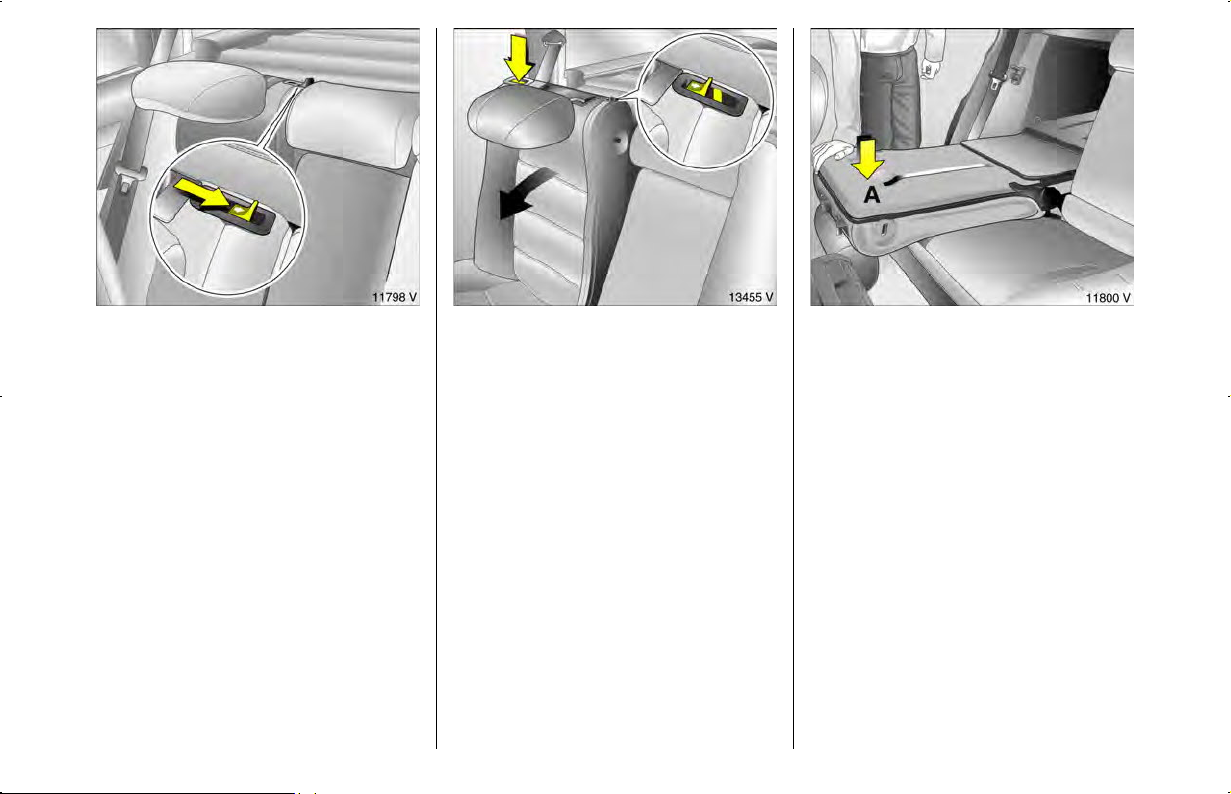 11798 V

13455 V

A

11800 V