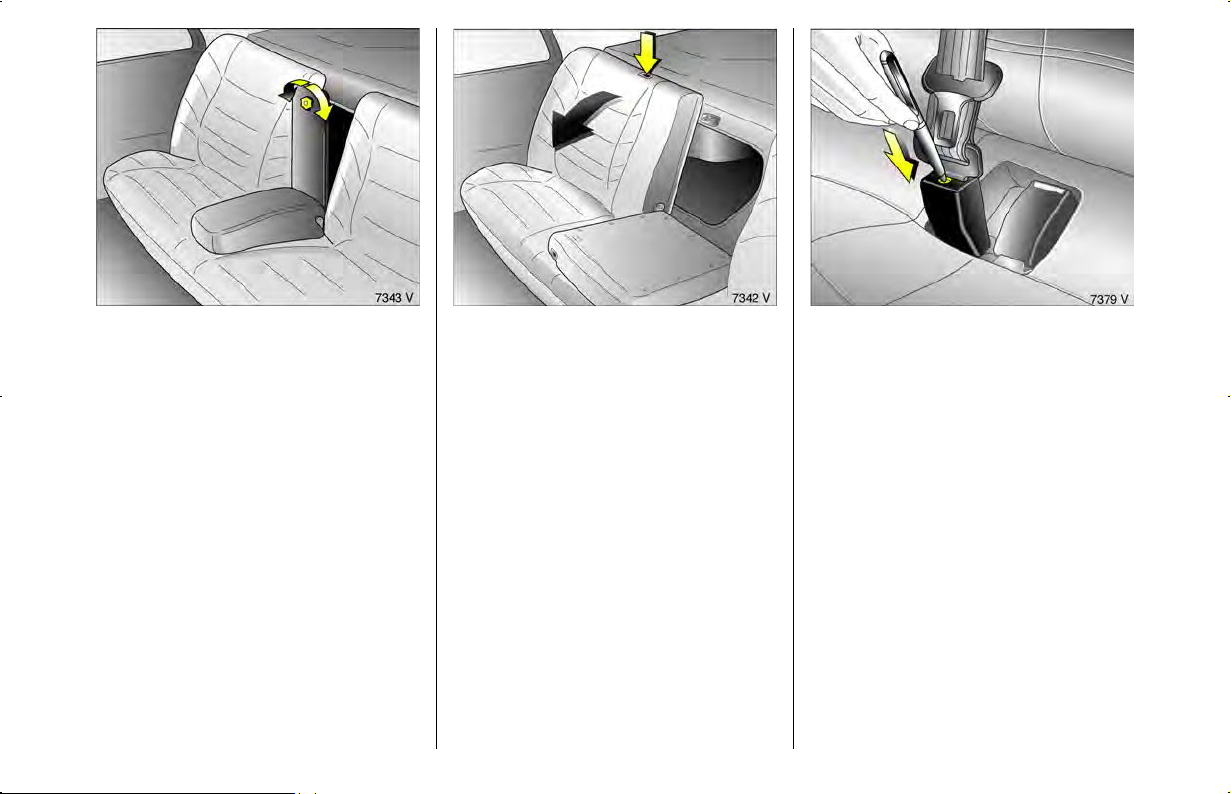 7343 V

7342 V

7379 V