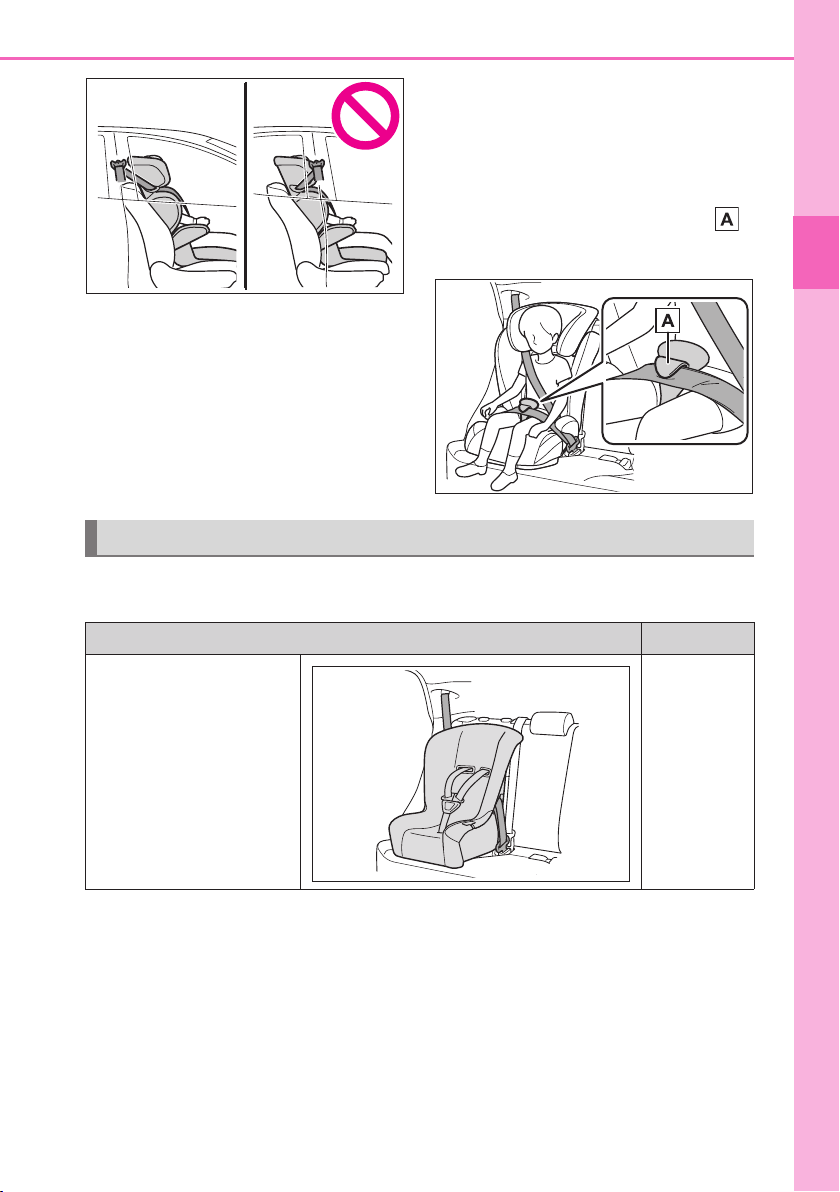 A

A