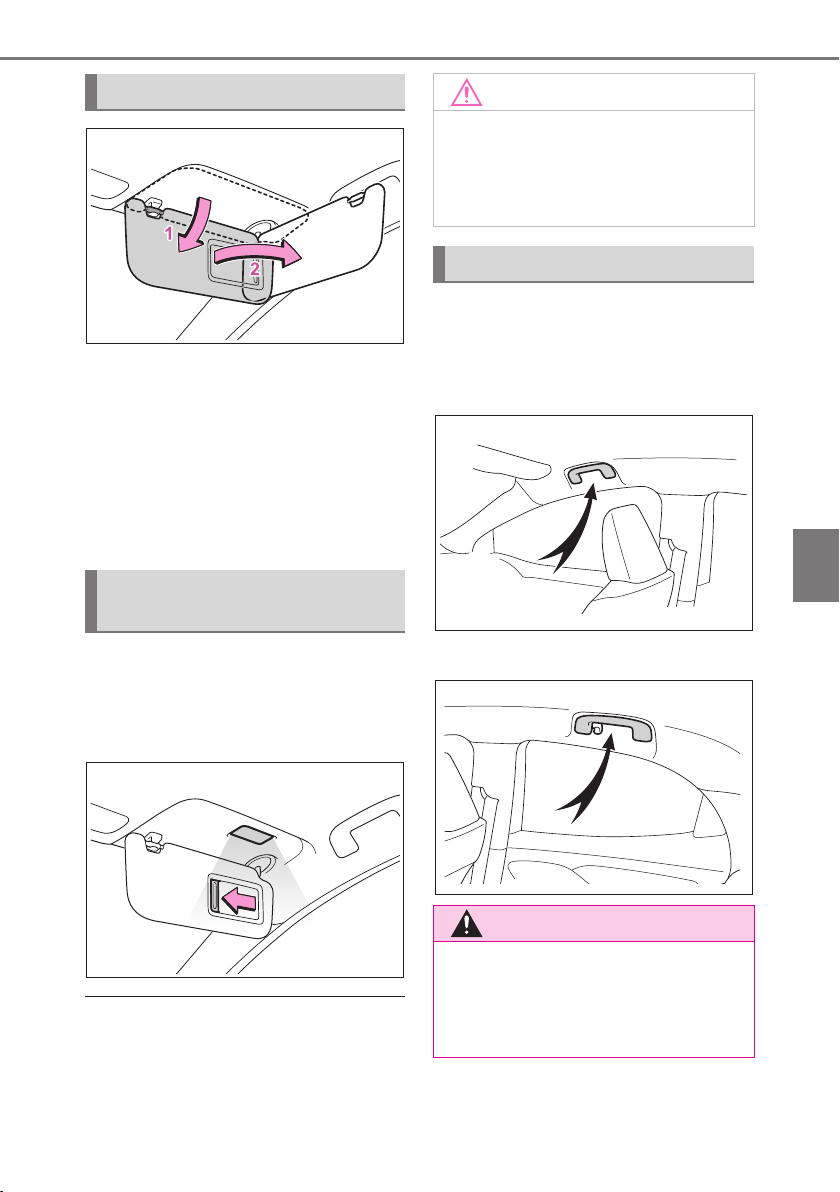 1

2