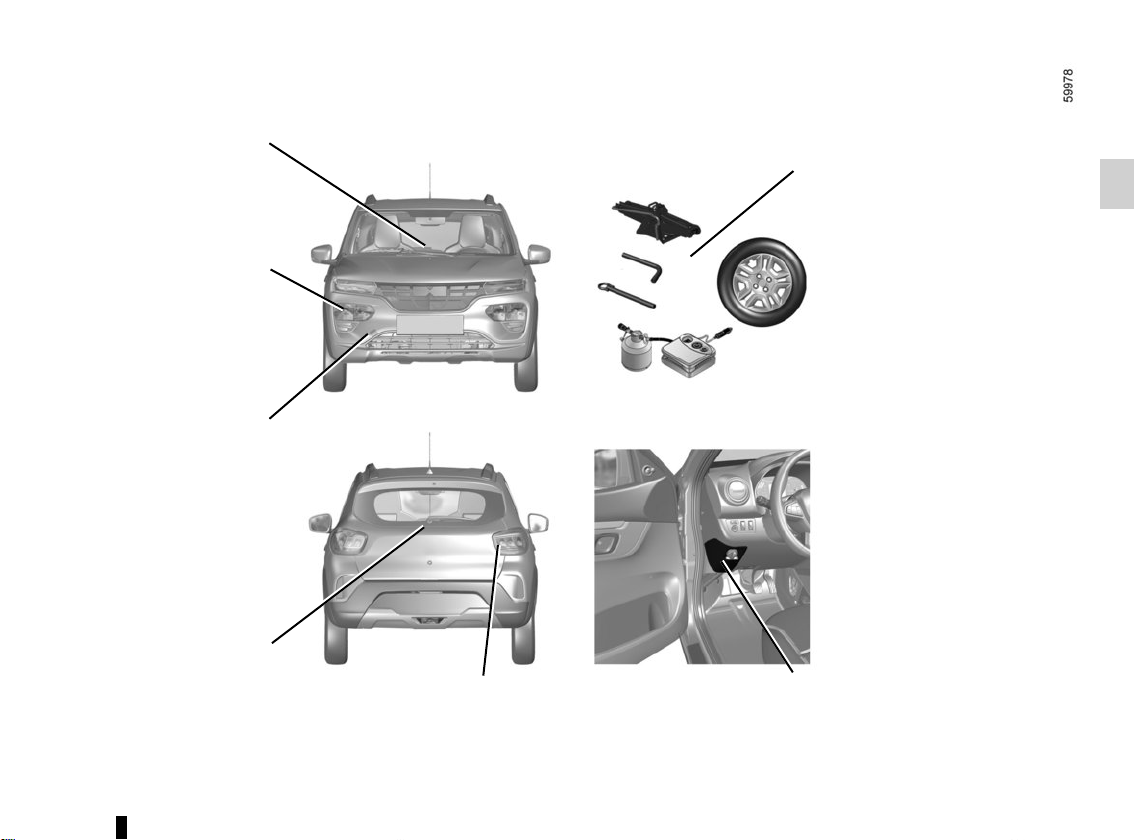 59978