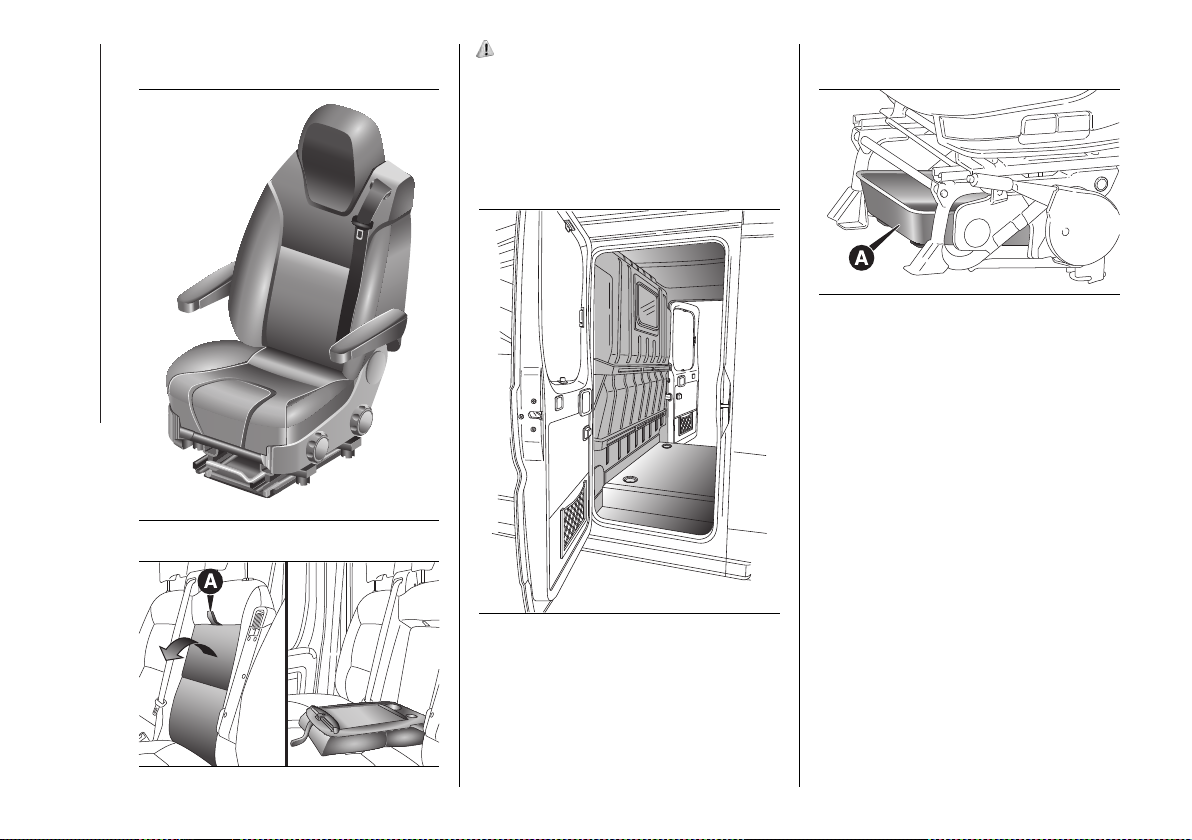 A

A