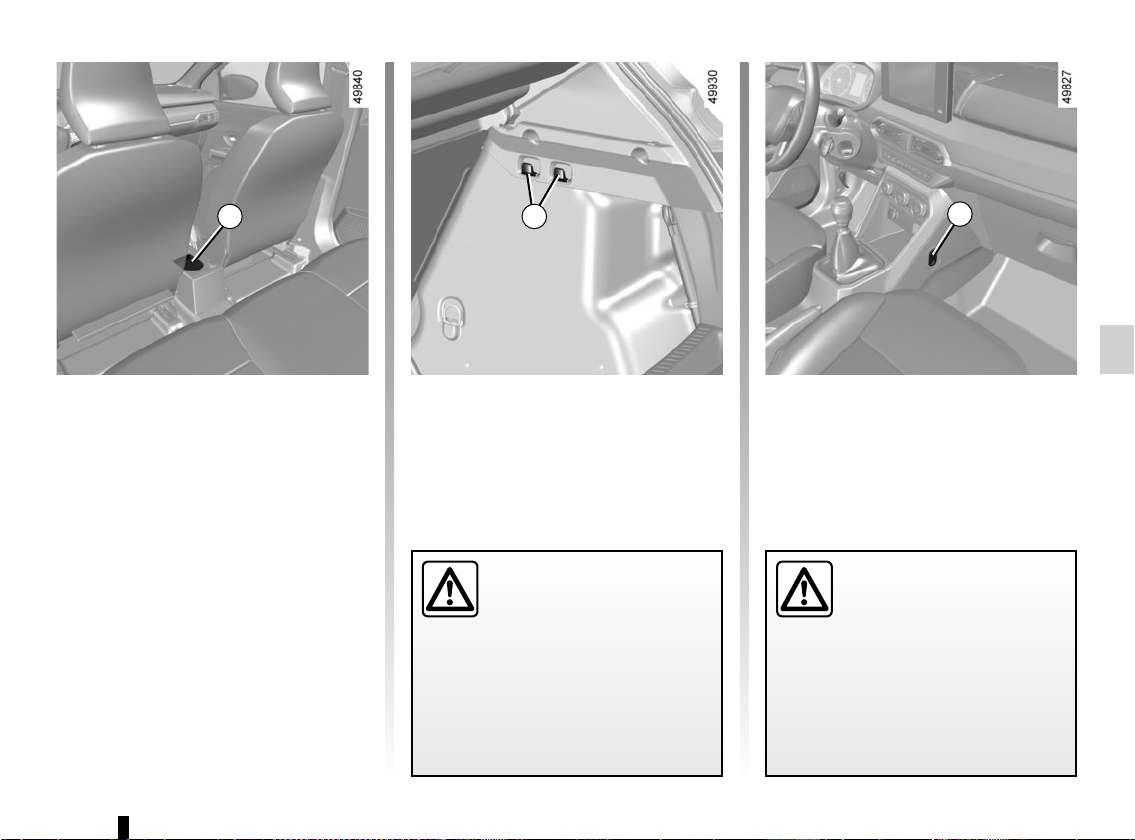 49840

49930

49827