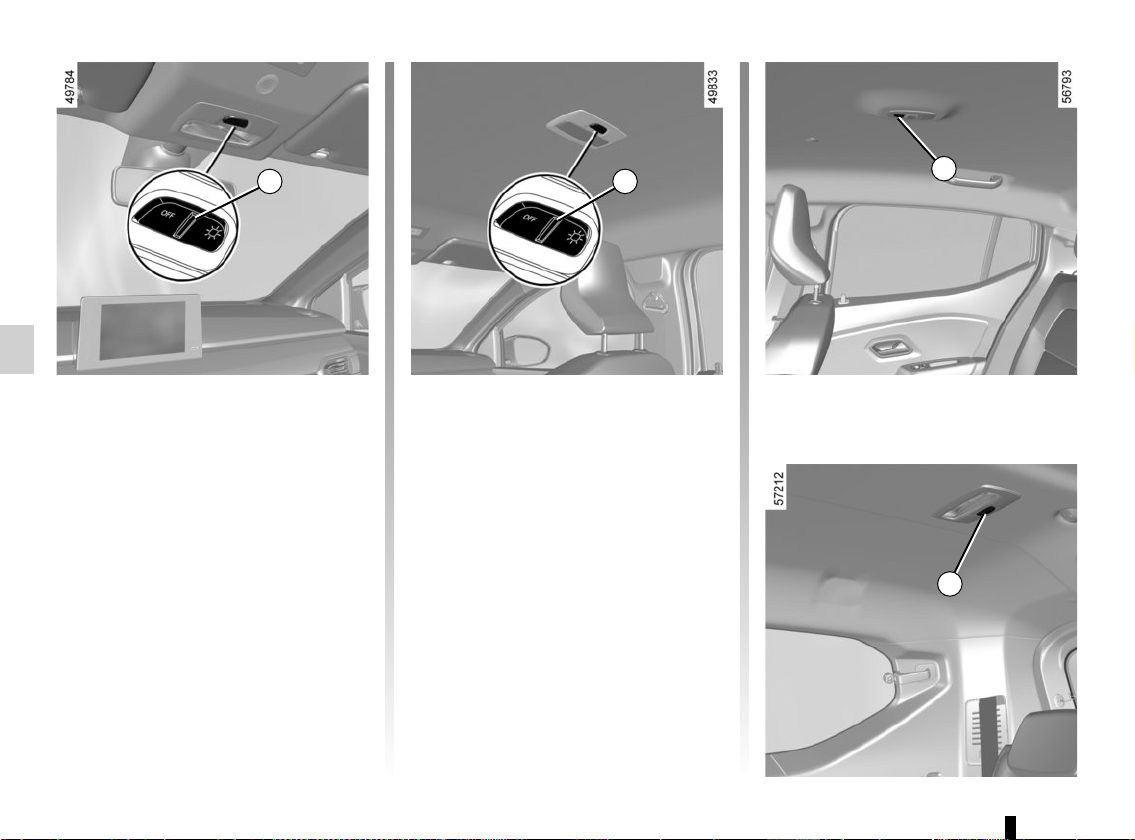 49784

OFF

49833

OFF

56793

57212