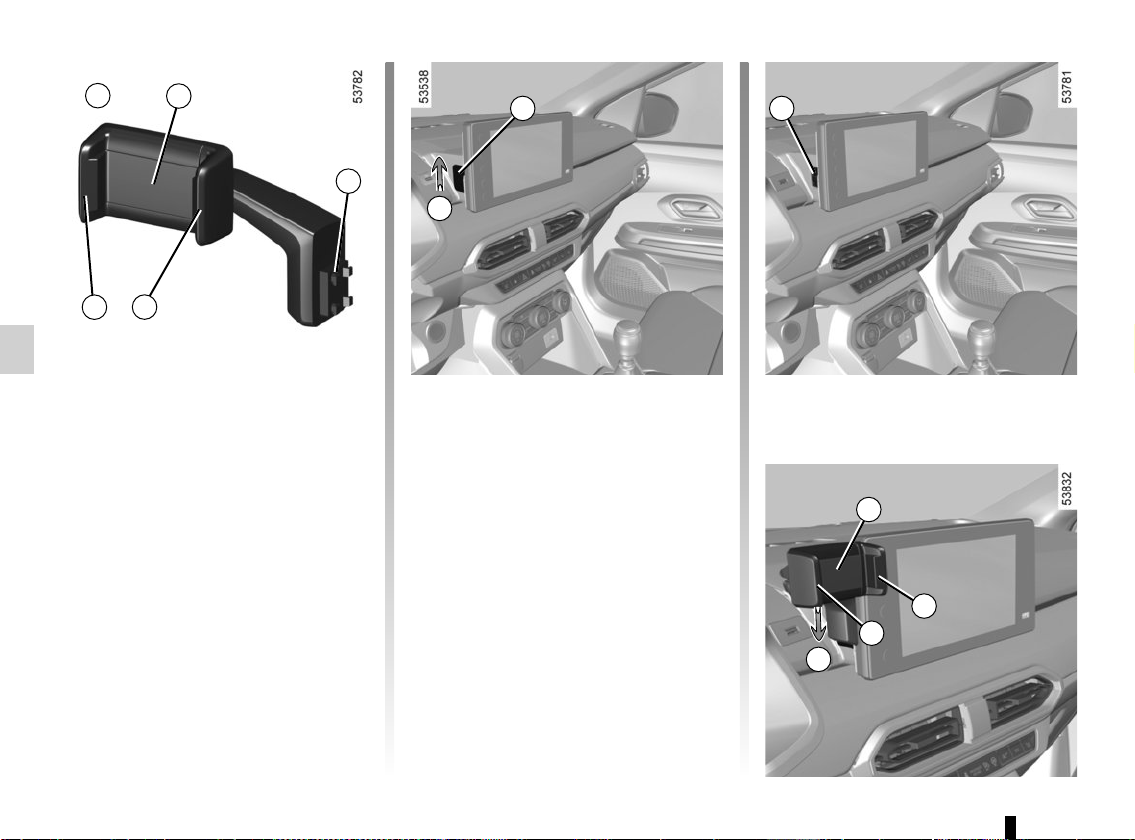 53782

53538

53781

53832