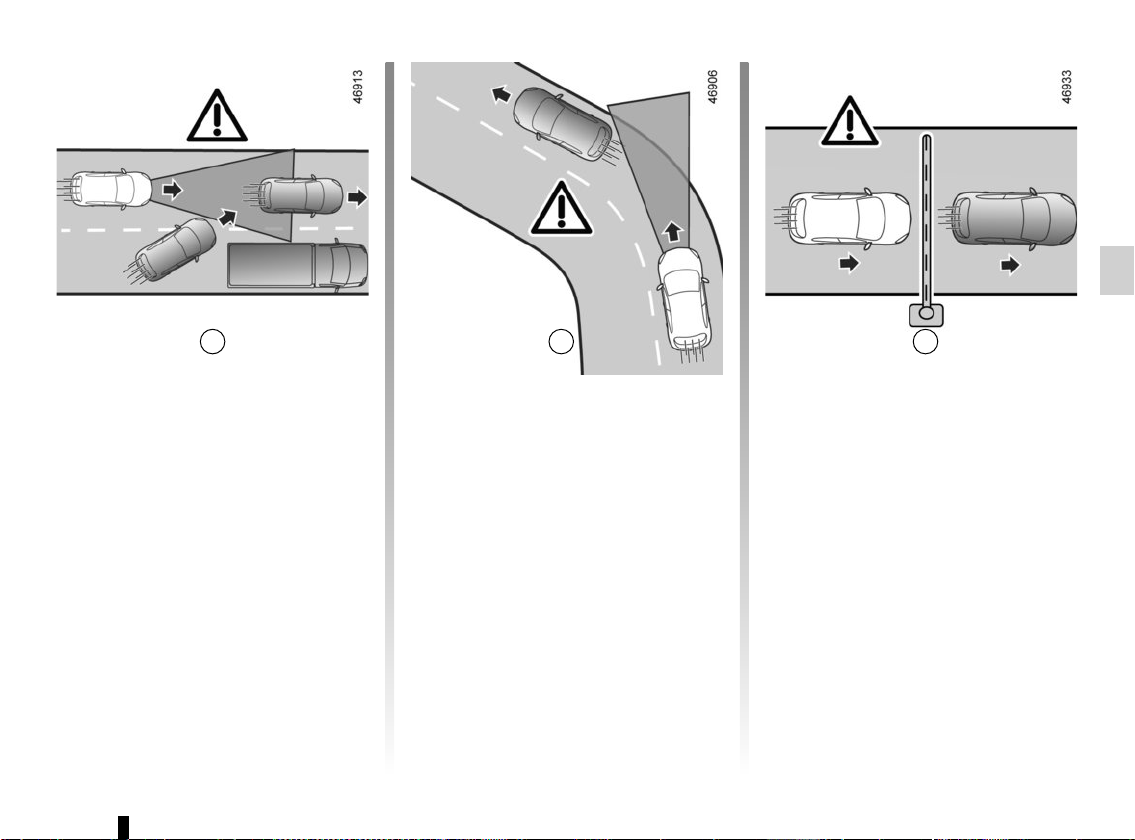 46913

46906

46933