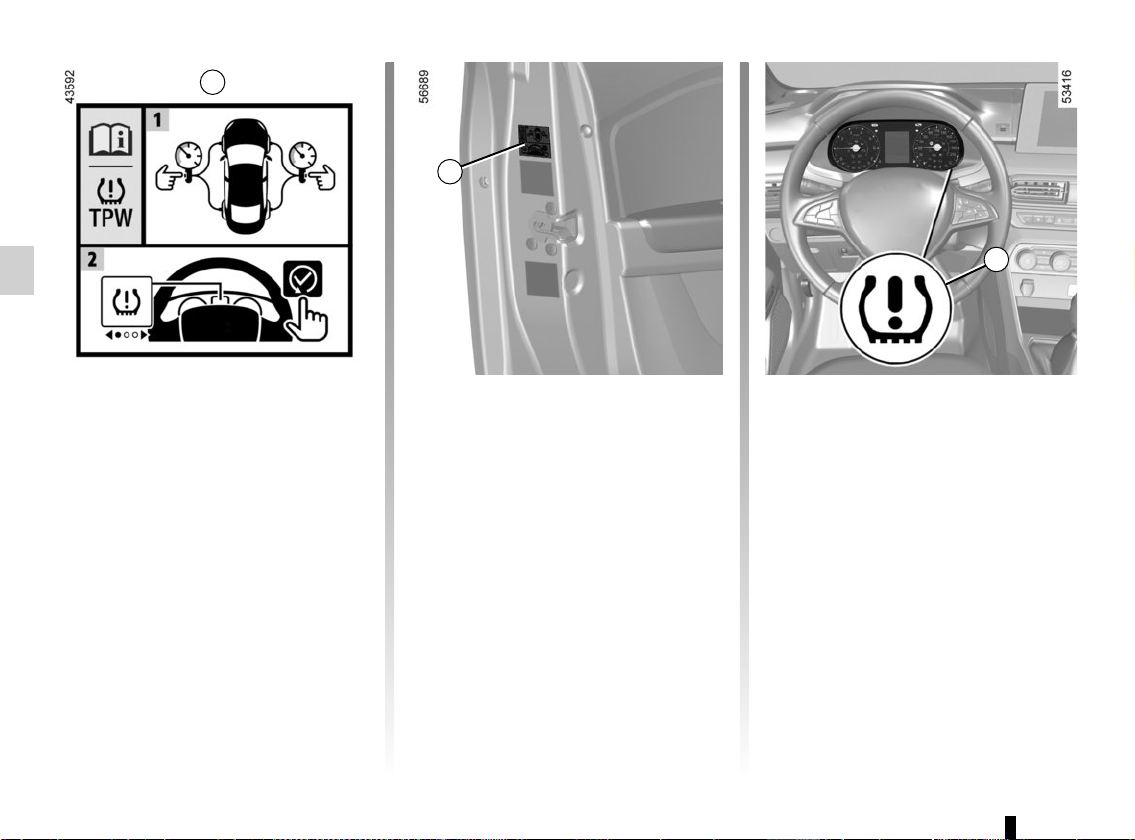 43592

1

TPW

2

56689

53416