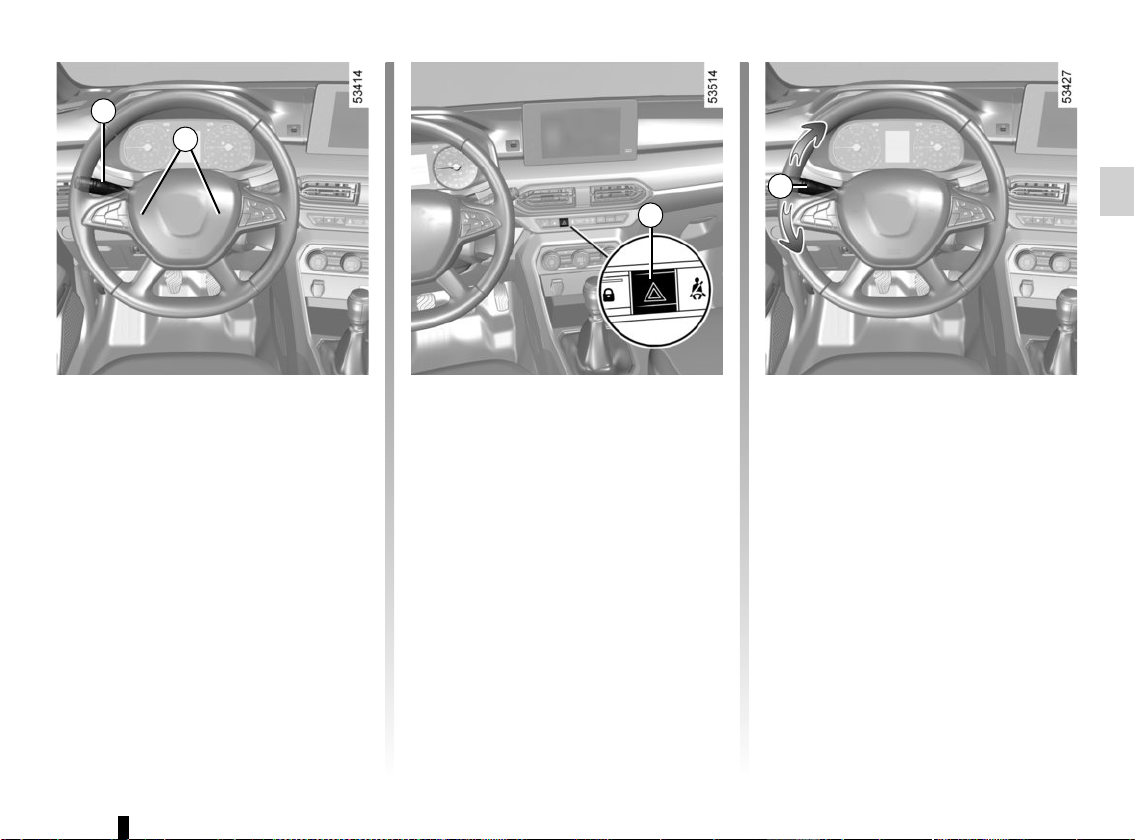 53414

53514

53427