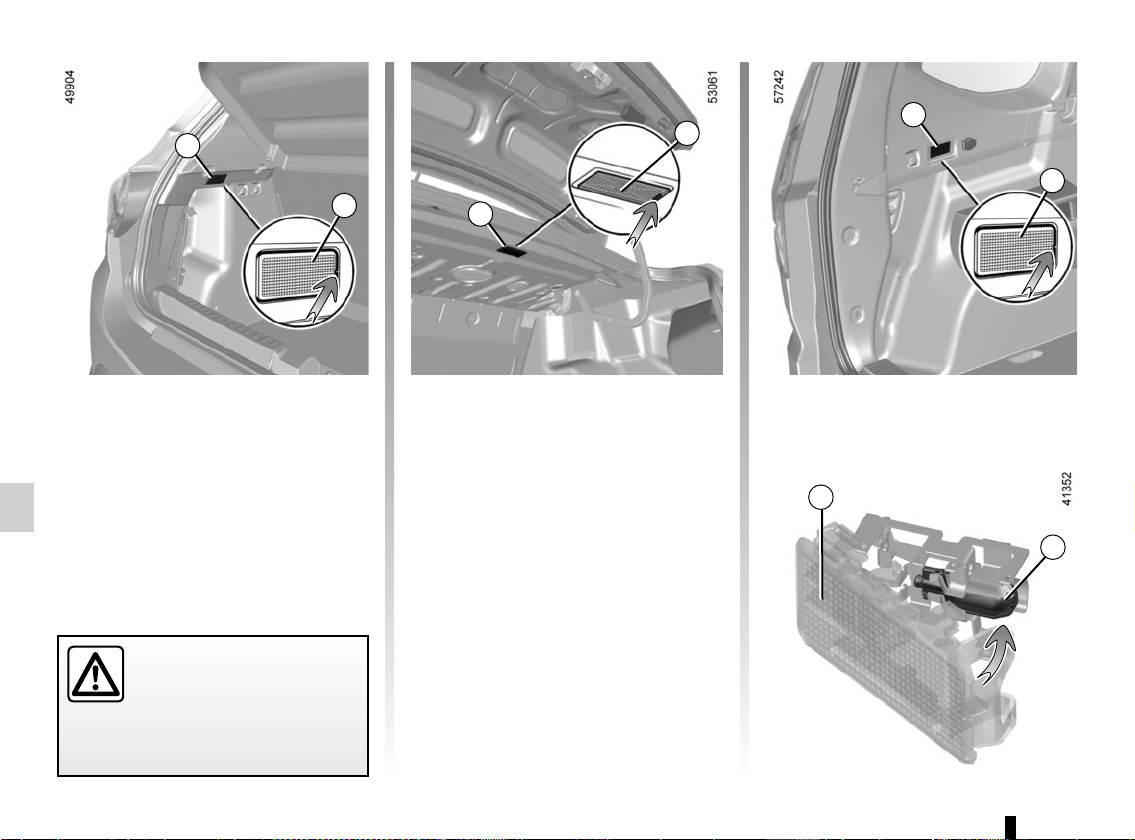 49904

53061

57242

41352