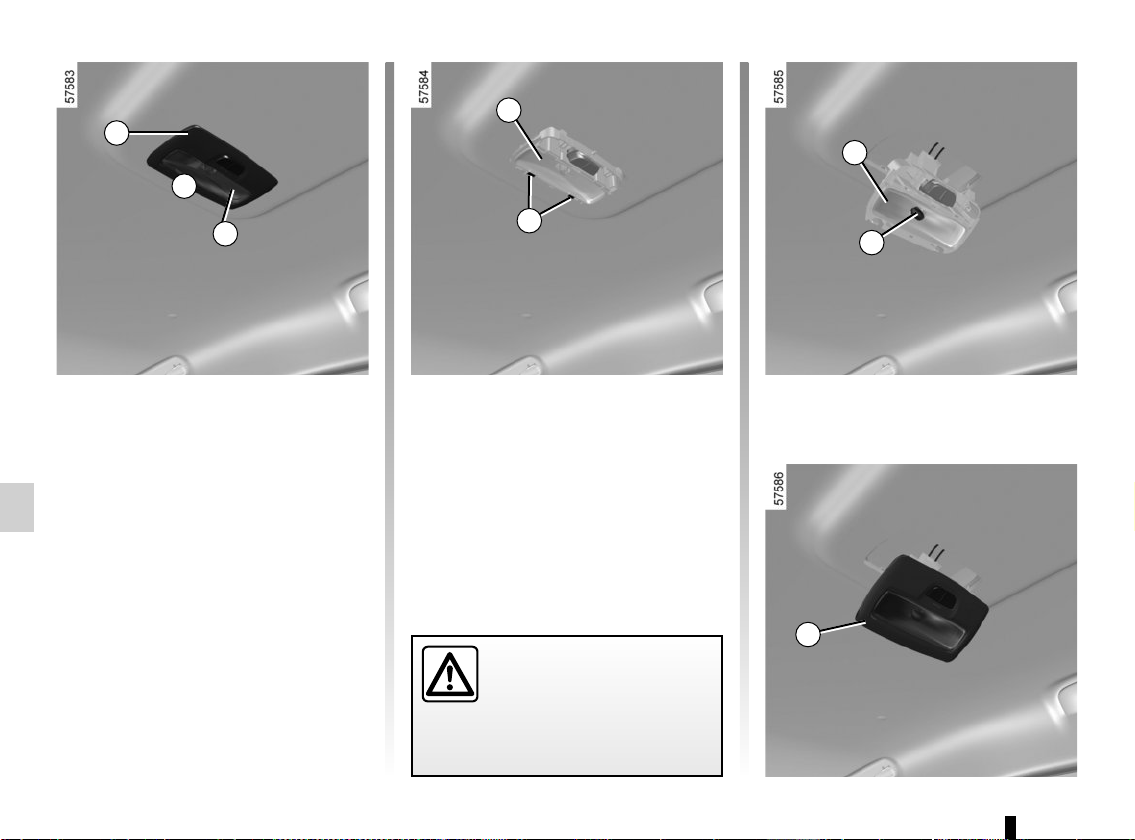 57583

57584

57585

57586