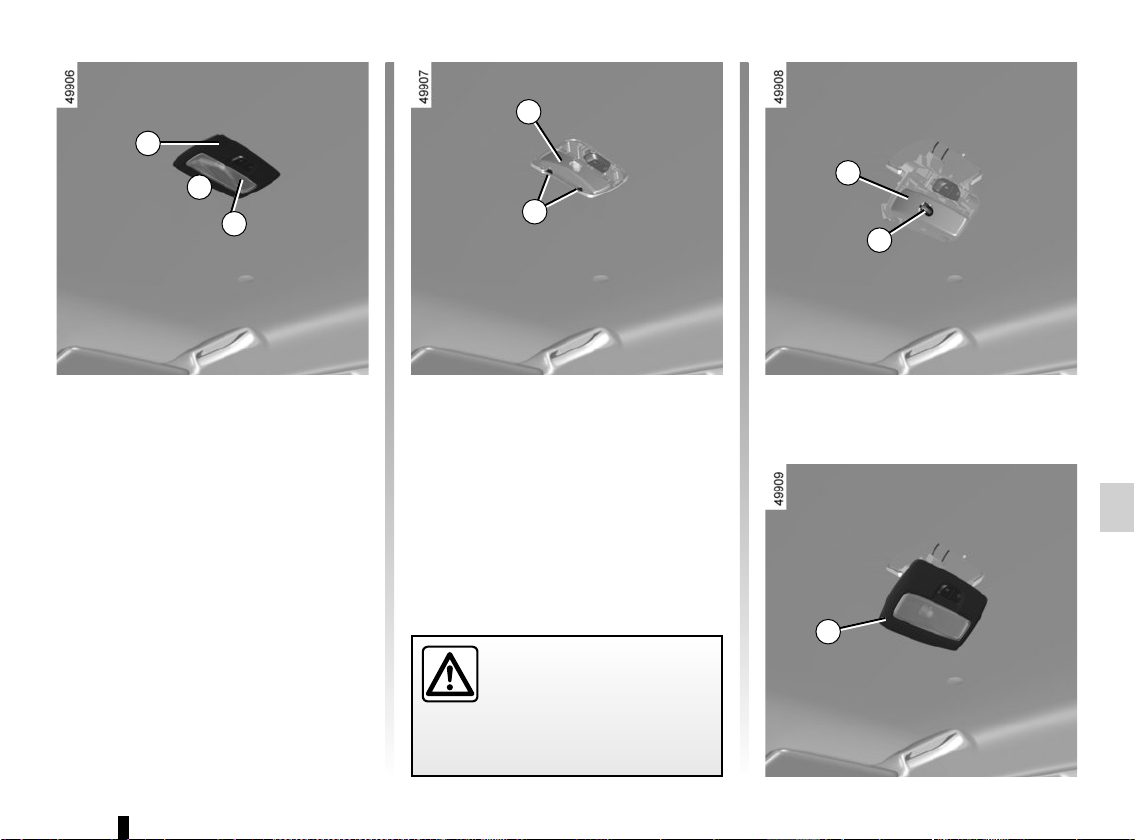 49906

49907

49908

49909