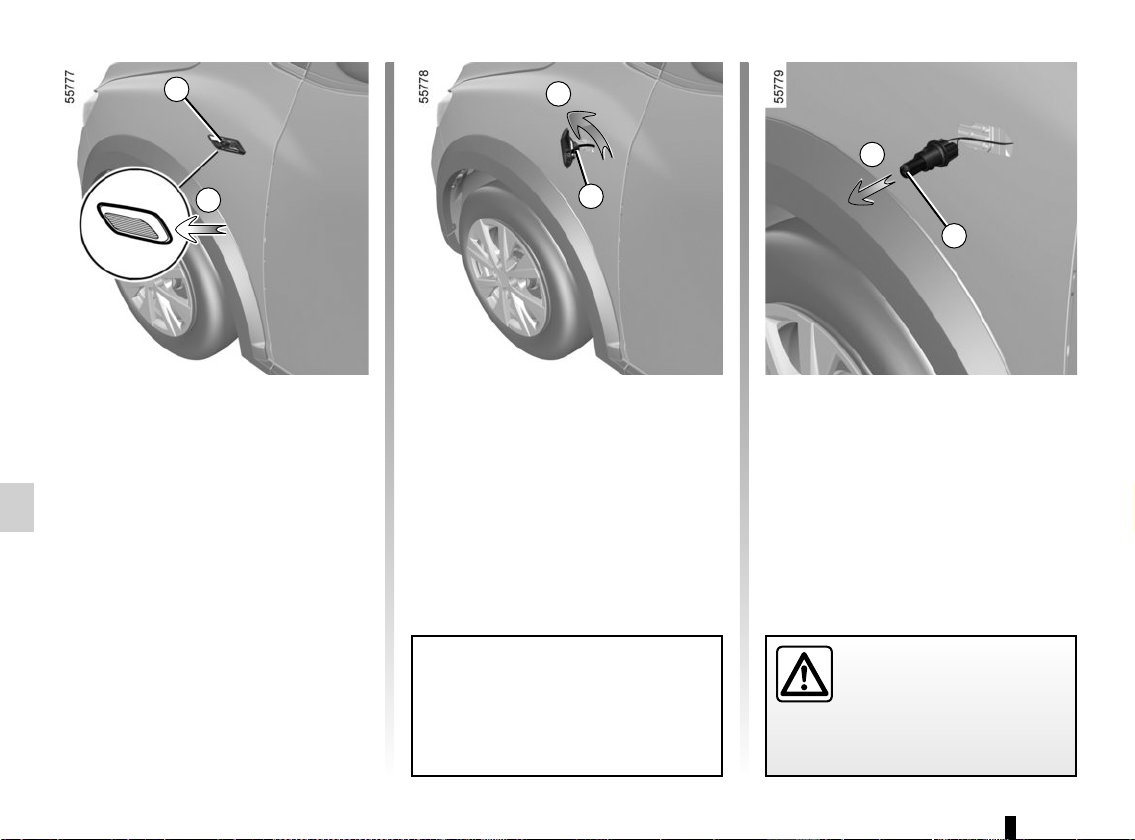 55777

55778

55779