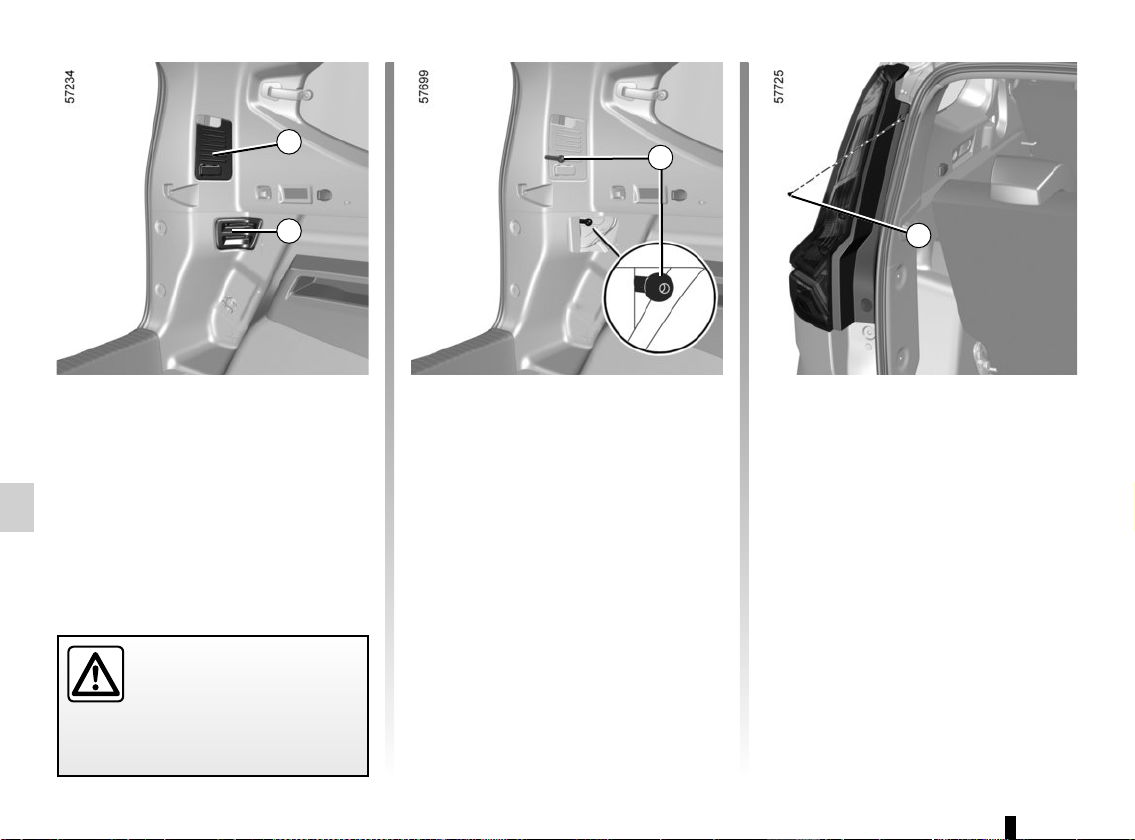 57234

57699

57725