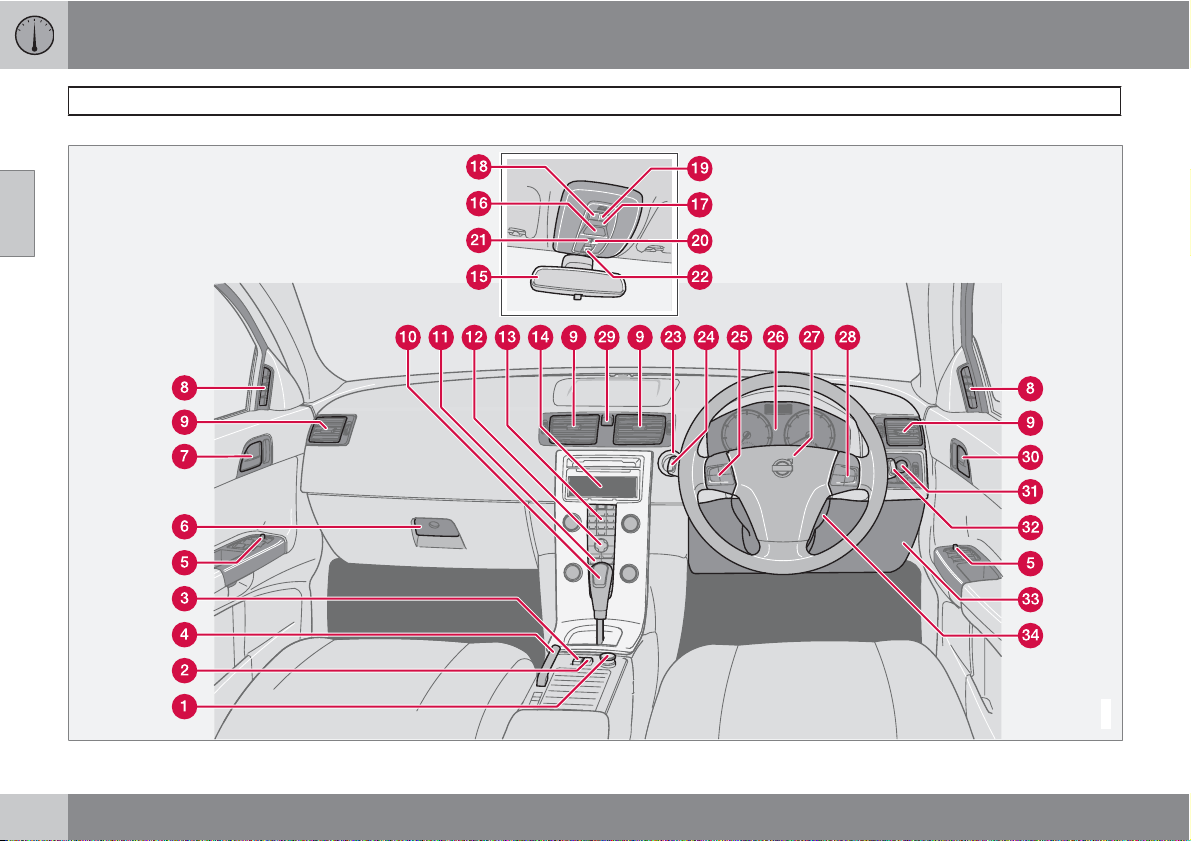 18
19
16
17
21
20
15
22
10 11 12 13 14 9 29 9 23 24 25 26 27 28
8
9
7
6
5
3
4
2
1
8
9
30
31
32
5
33
34