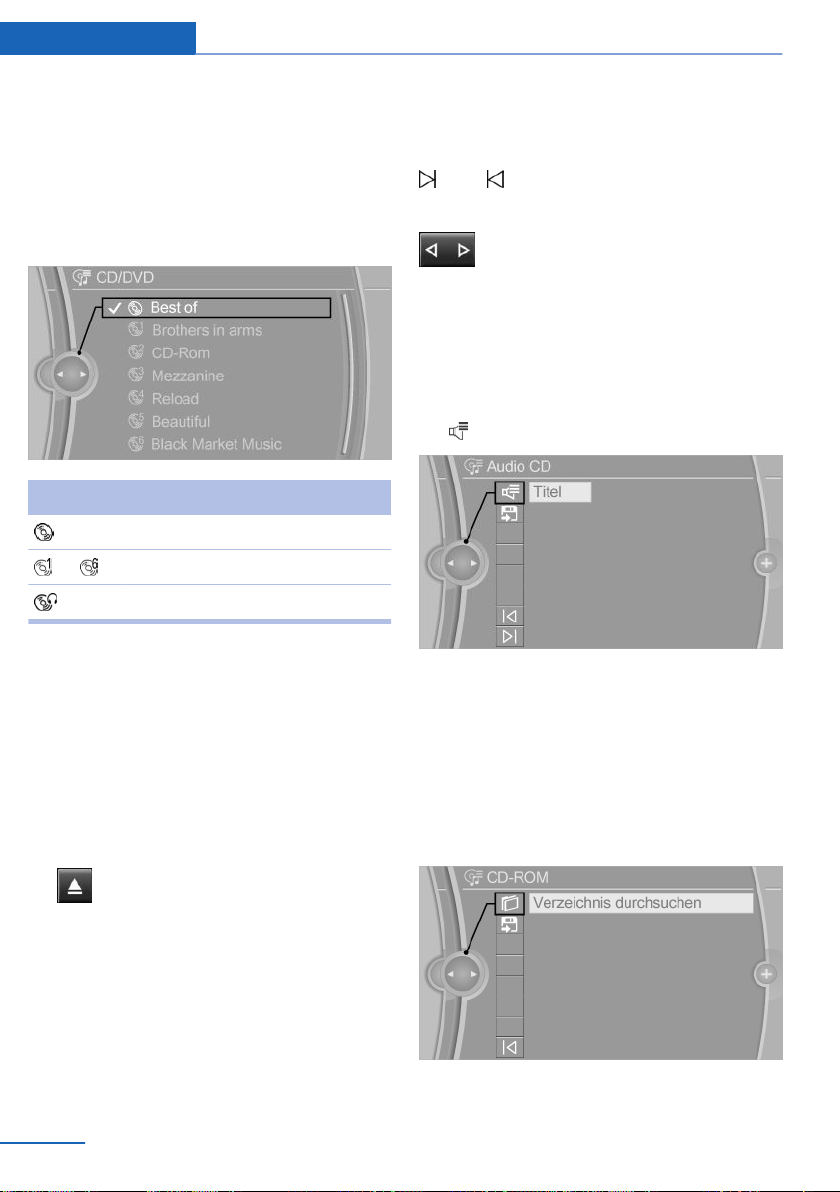 CD/DVD

Best of

Brothers in arms

CD-Rom

Mezzanine

Reload

Beautiful

Black Market Music

Audio CD

Titel

CD-ROM

Verzeichnis durchsuchen