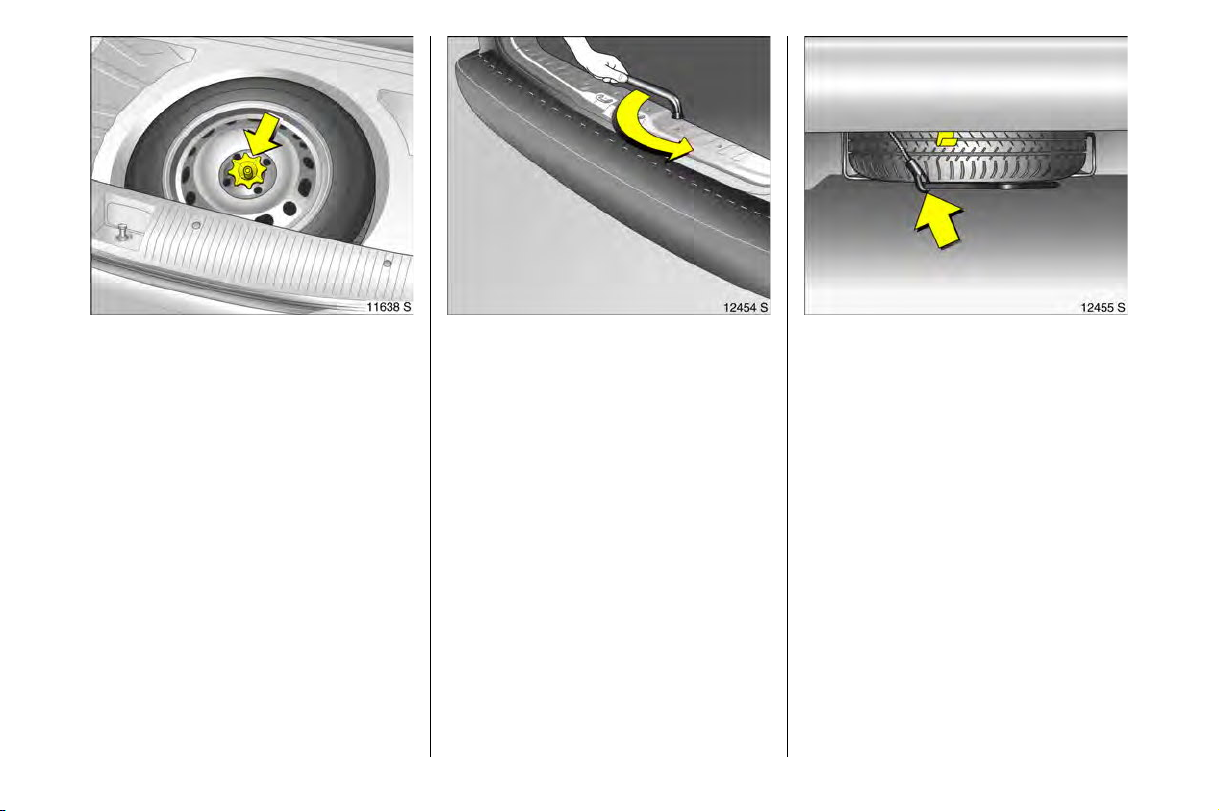 11638 S

12454 S

12455 S