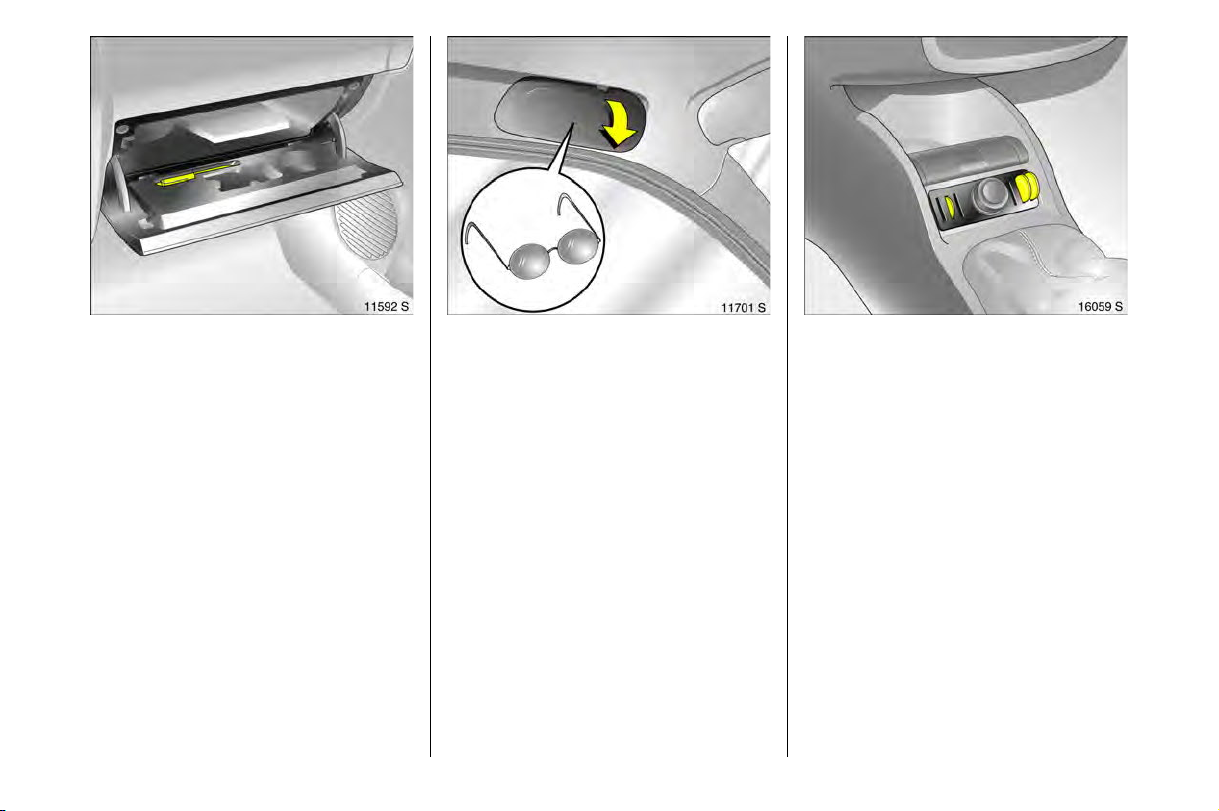 11592 S

11701 S

16059 S