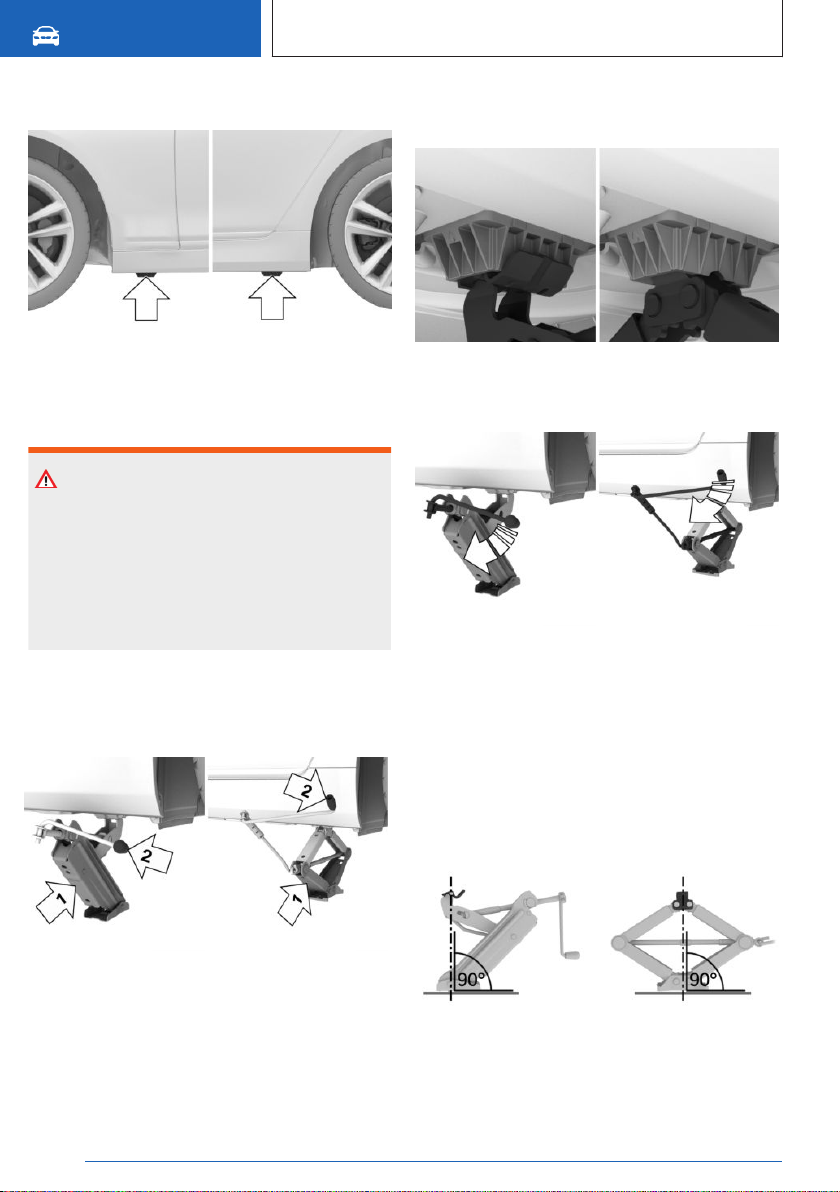 2

1

2

1

90°

90°