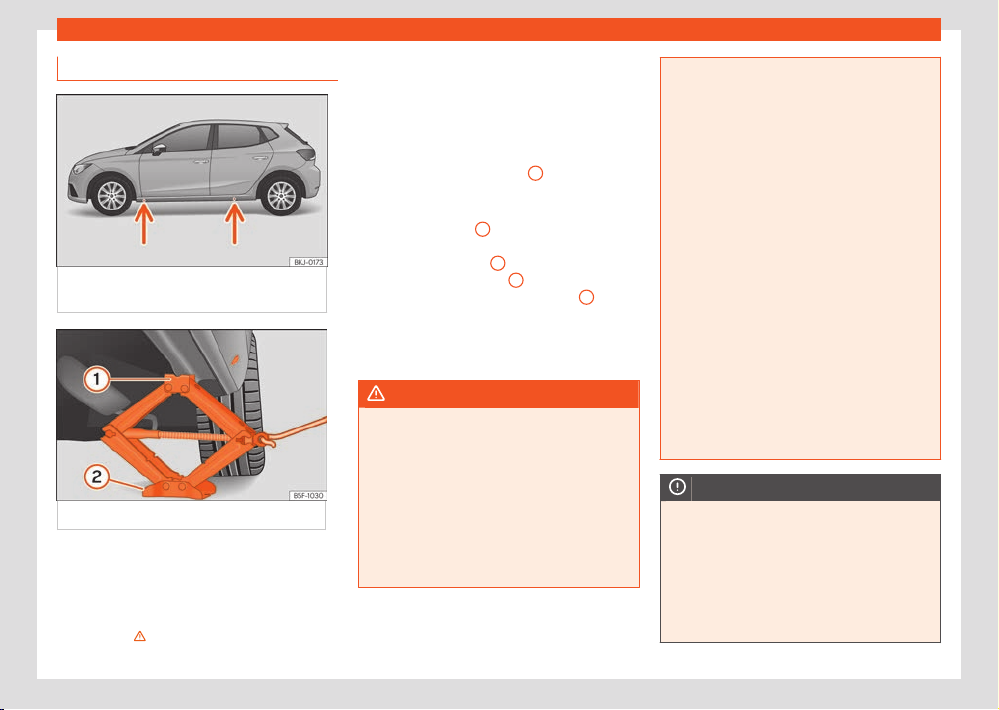 BKJ-0173

1

2

B5F-1030