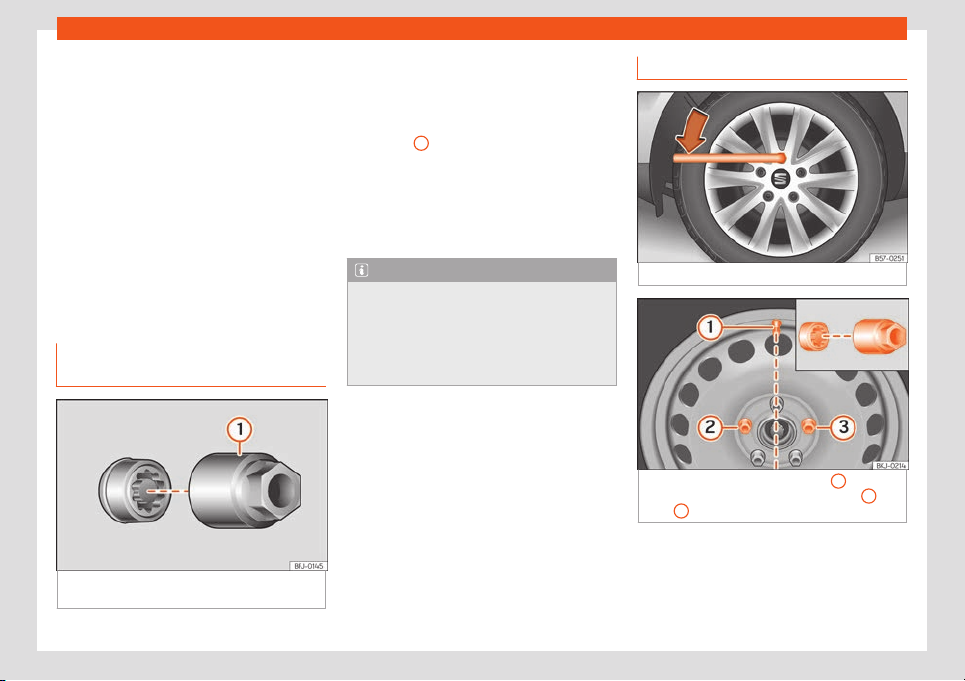 1

BIJ-0145

B57-0251

1

2

3

BKJ-0214