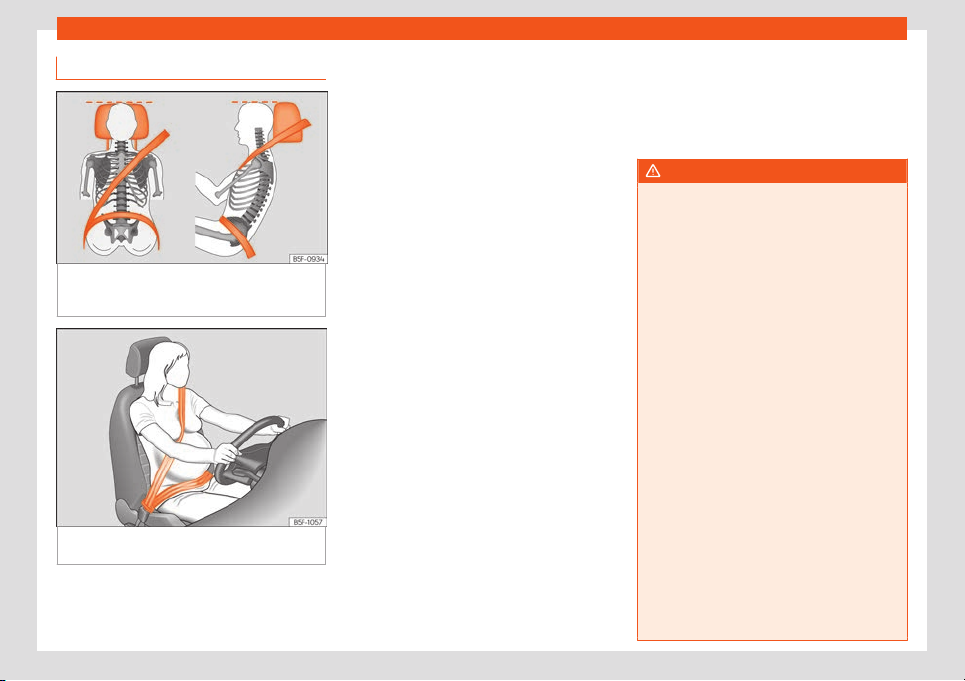 B5F-0934

B5F-1057