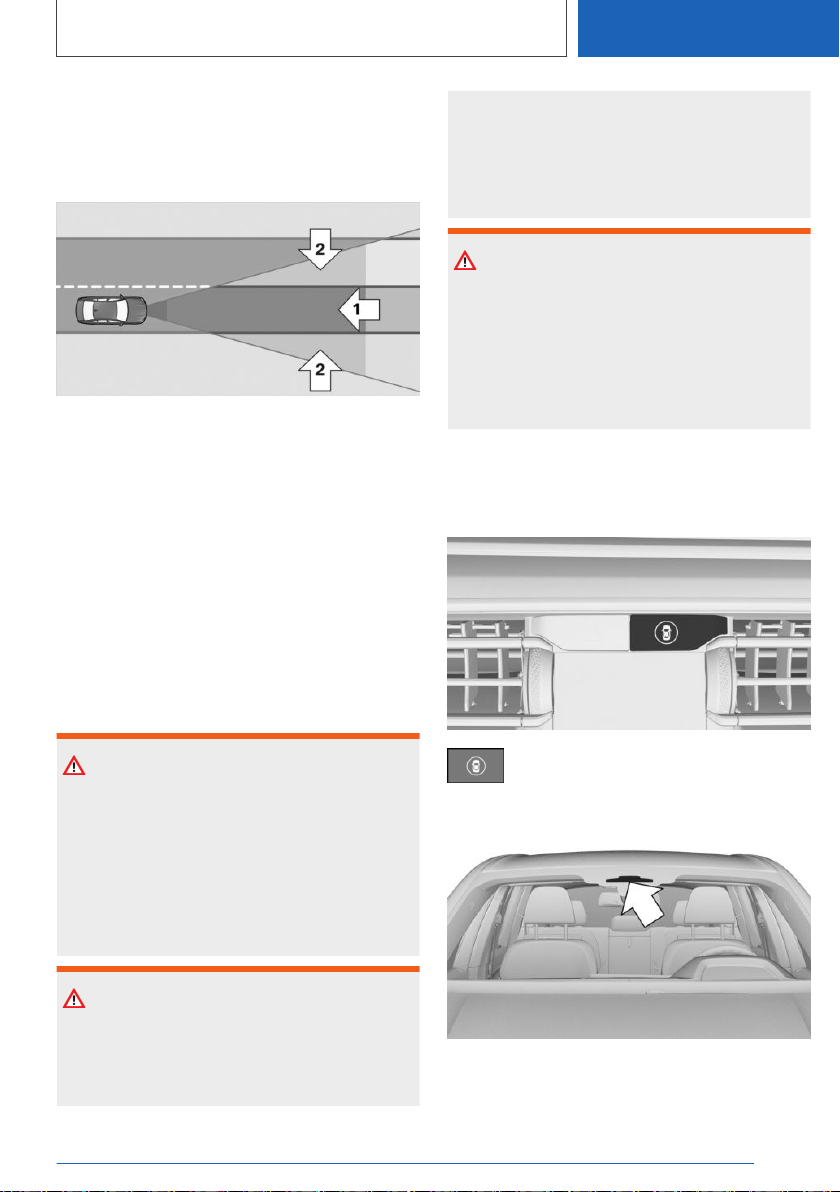 2

1

2