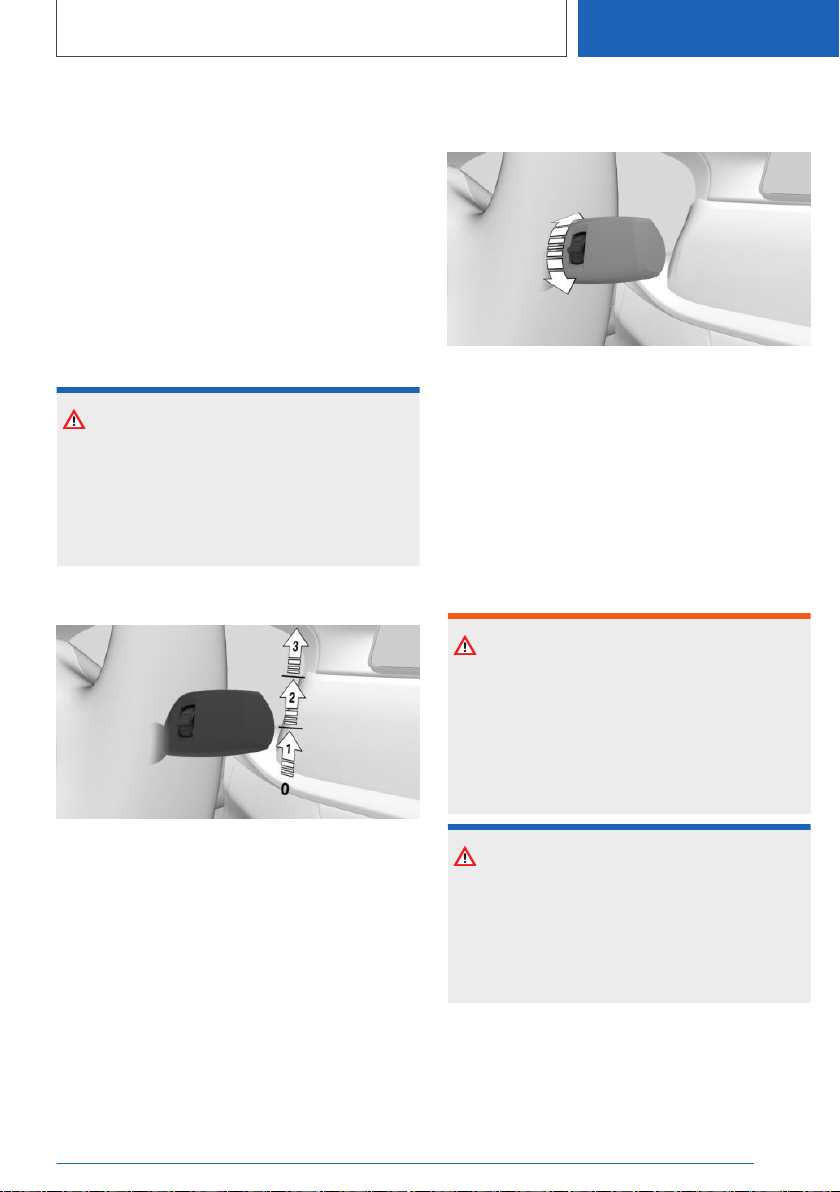 3
2
1
0