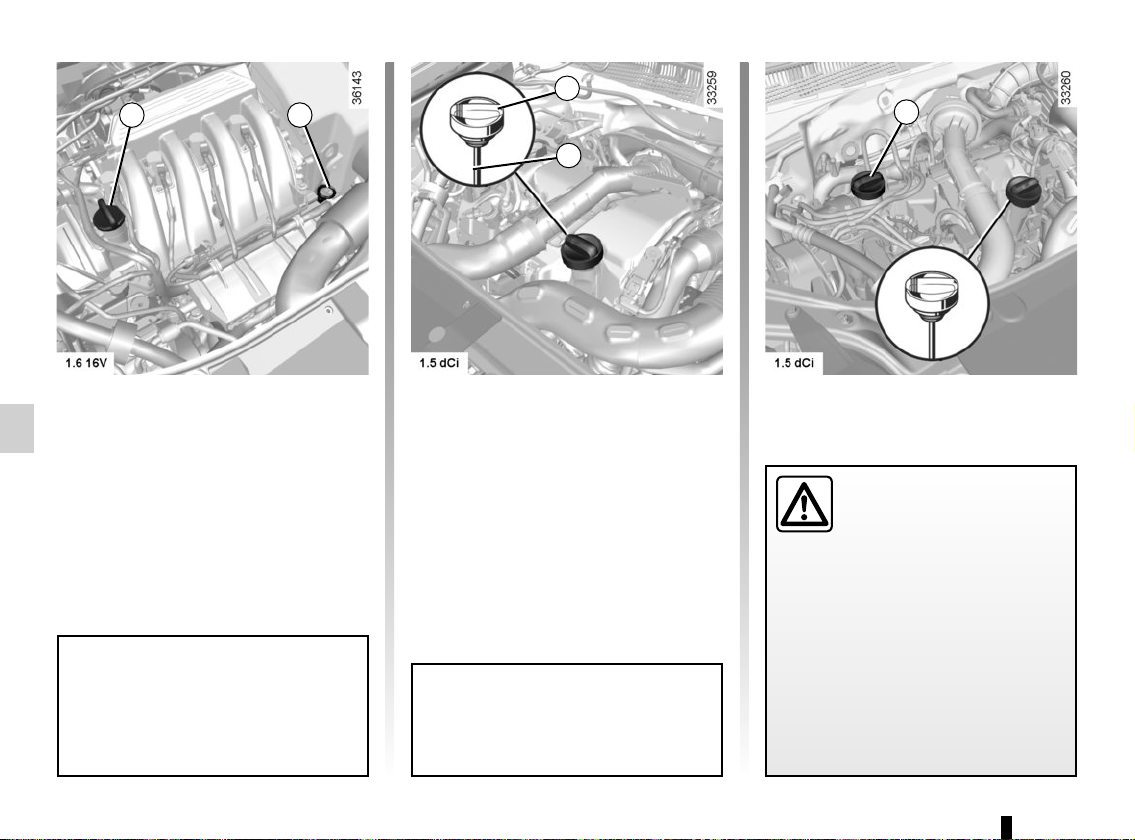 36143

1.6 16V

33259

1.5 dCi

33260

1.5 dCi