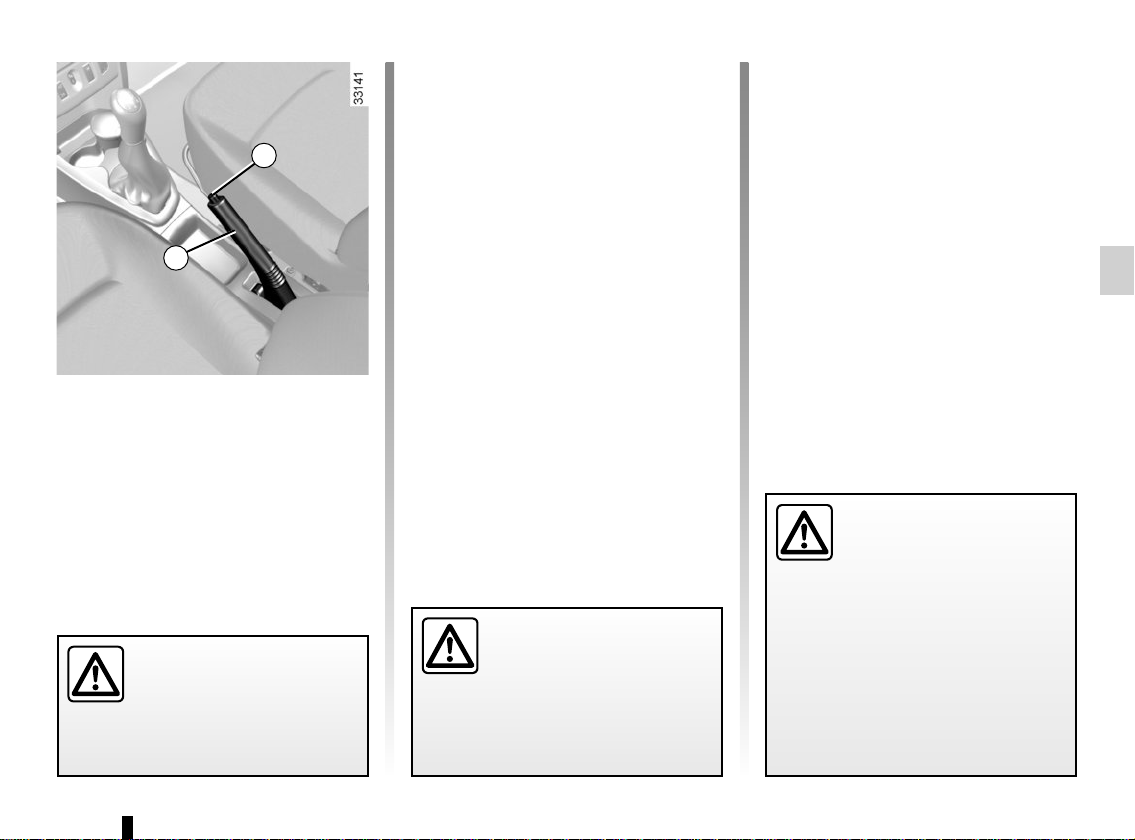 33141