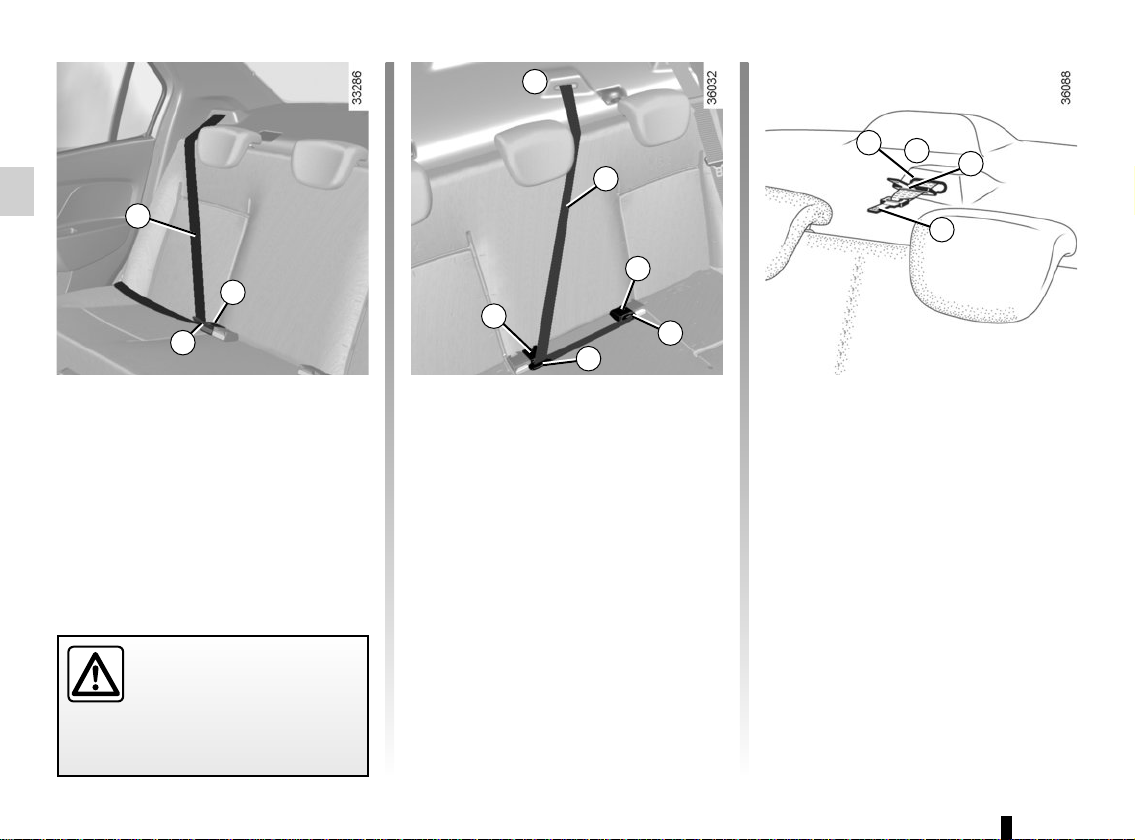 33286

36032

36088