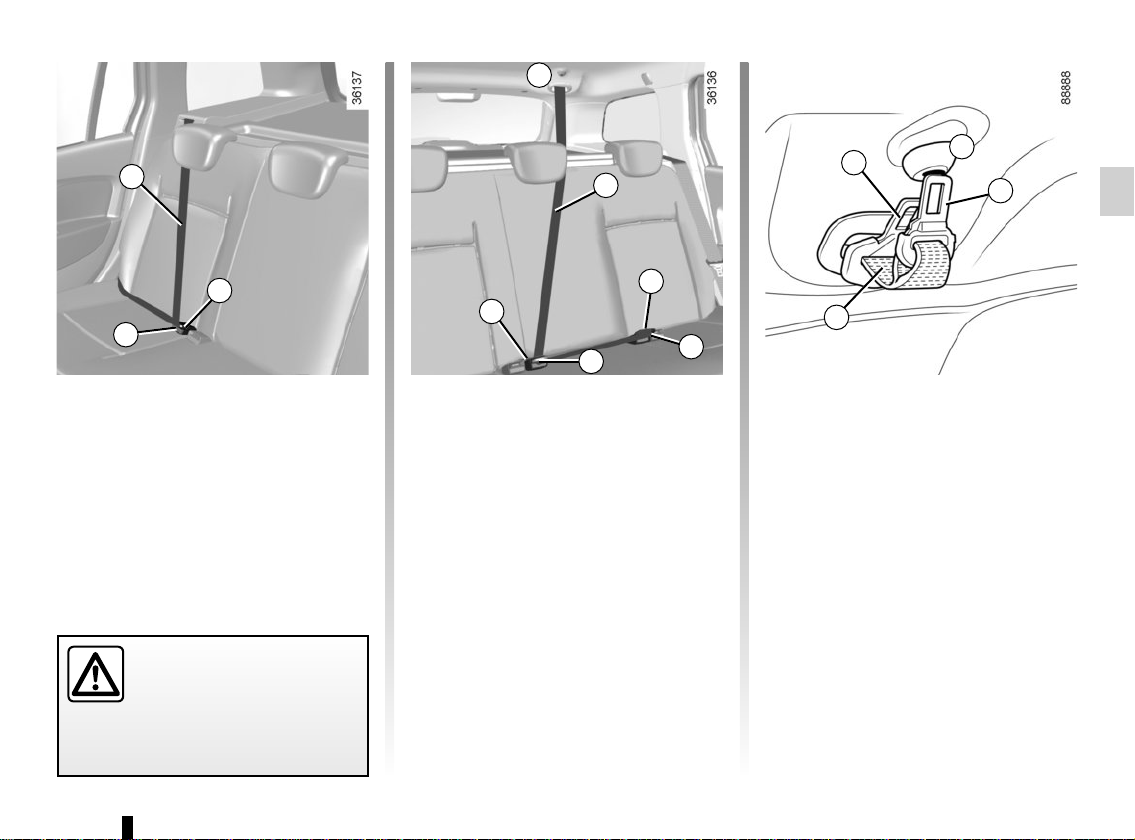 36137

36136

88888