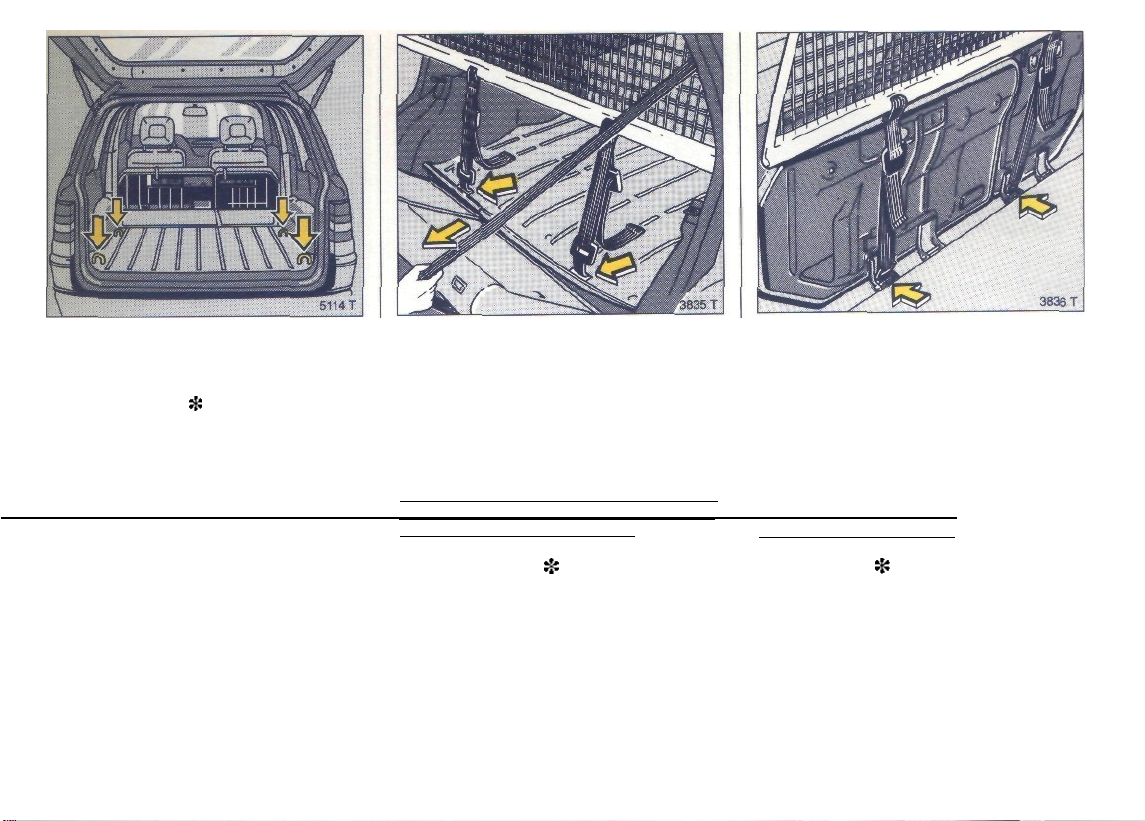 5114 T

3835 T

3836 T

✻

✻

✻